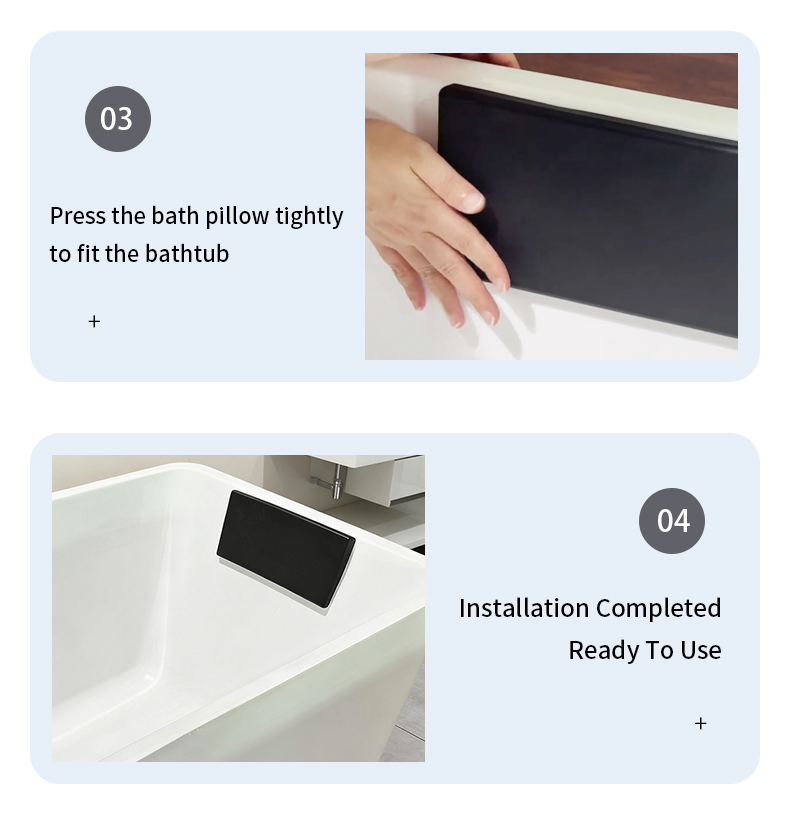 03

Press the bath pillow tightly to fit the bathtub

+

04

Installation Completed
Ready To Use

+