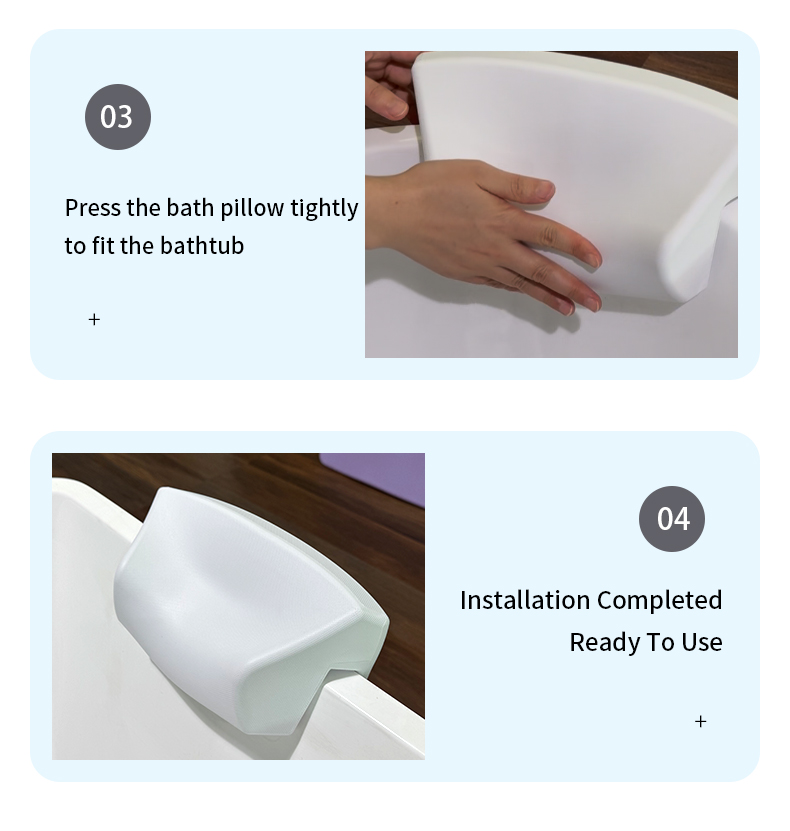 03

Press the bath pillow tightly to fit the bathtub

+

04

Installation Completed
Ready To Use

+