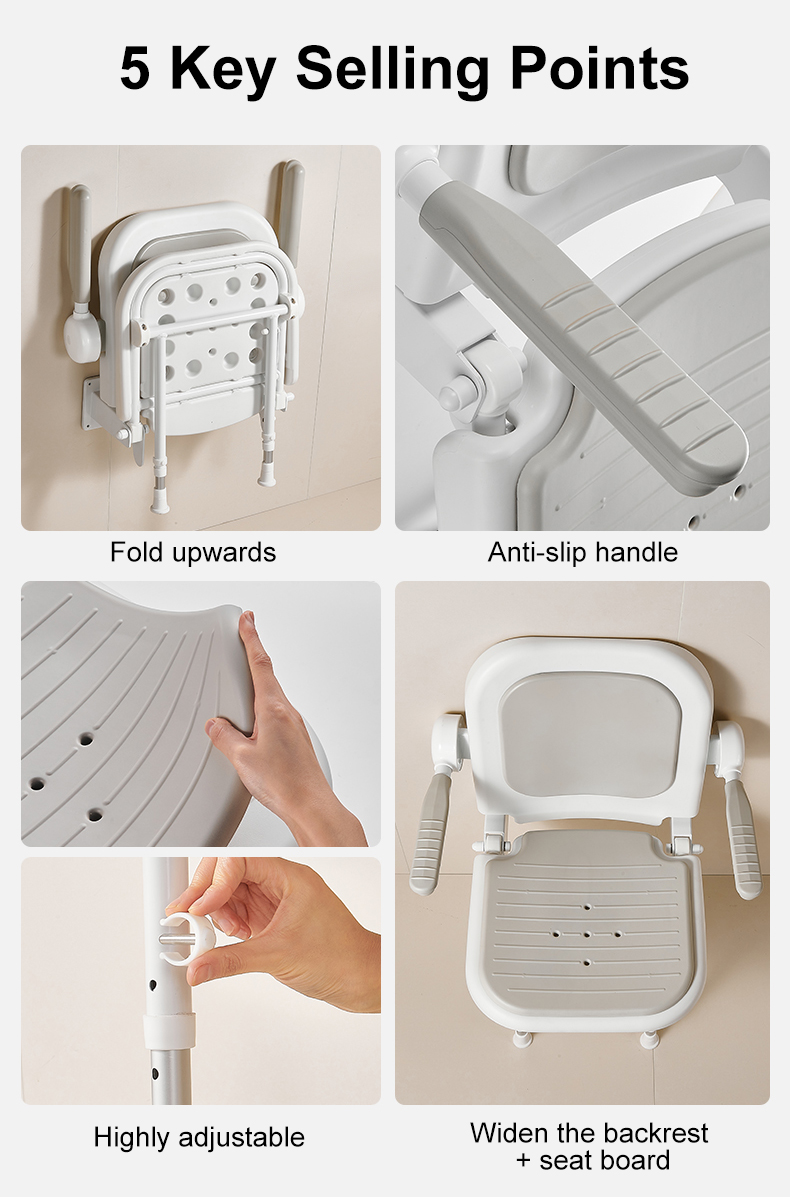 5 Key Selling Points

Fold upwards

Anti-slip handle

Highly adjustable

Widen the backrest + seat board